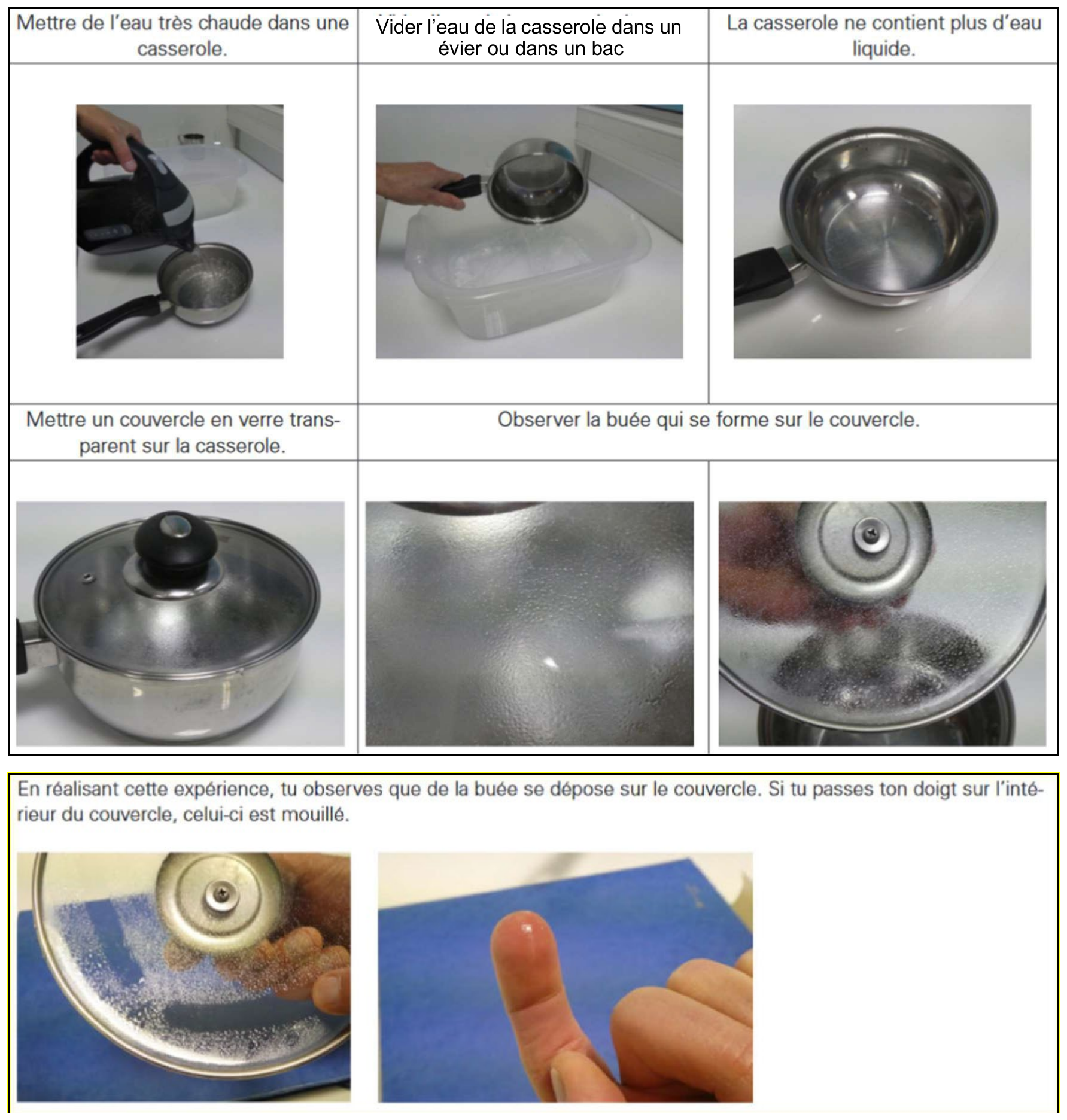 | Mettre de l'eau très chaude dans une casserole. | Vider l'eau de la casserole dans un évier ou dans un bac | La casserole ne contient plus d'eau liquide. |
|---|---|---|
| | | |
| Mettre un couvercle en verre transparent sur la casserole. | Observer la buée qui se forme sur le couvercle. | |
| | | |

En réalisant cette expérience, tu observes que de la buée se dépose sur le couvercle. Si tu passes ton doigt sur l'intérieur du couvercle, celui-ci est mouillé.